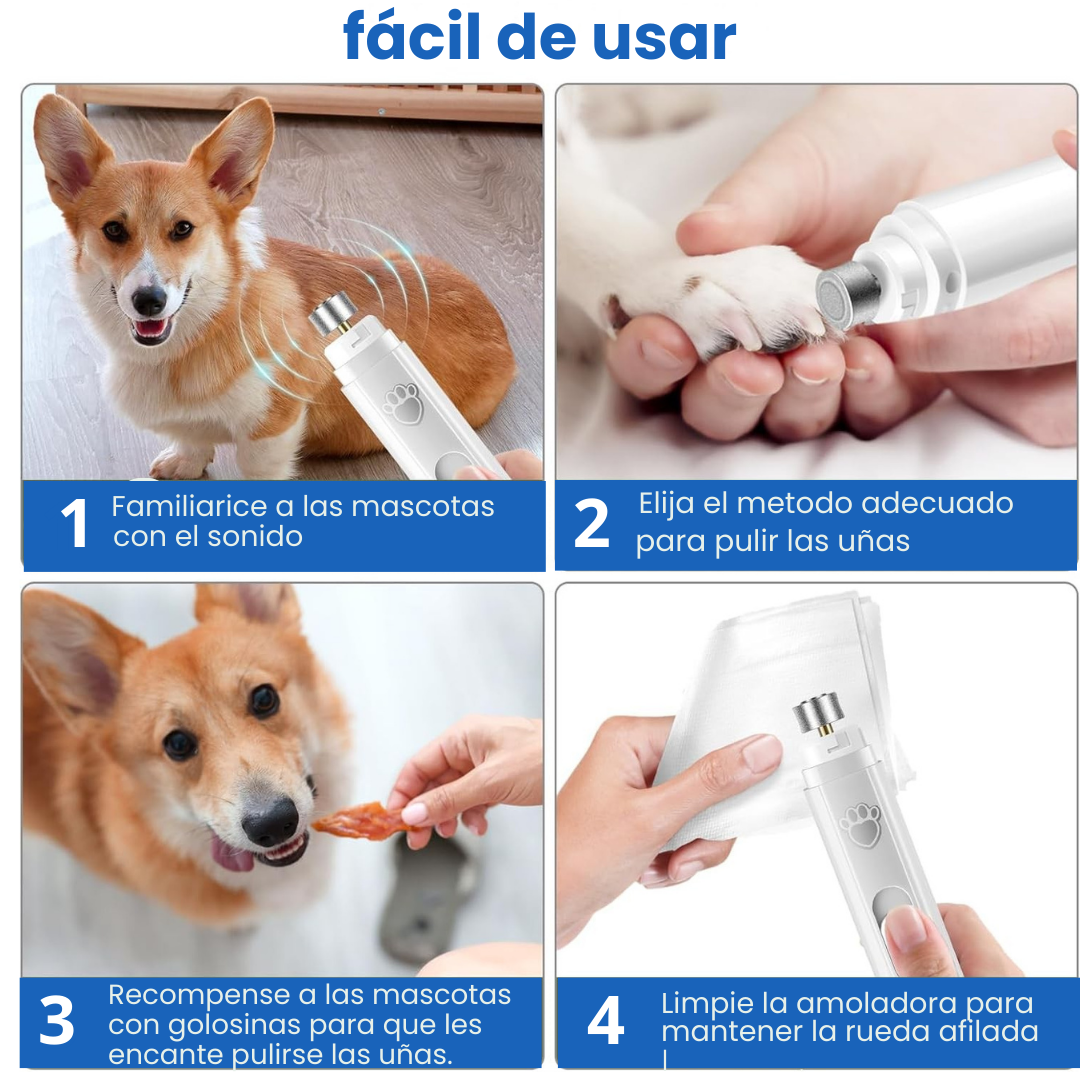 fácil de usar

1 Familiarice a las mascotas con el sonido

2 Elija el metodo adecuado para pulir las uñas

3 Recompense a las mascotas con golosinas para que les encante pulirse las uñas.

4 Limpie la amoladora para mantener la rueda afilada